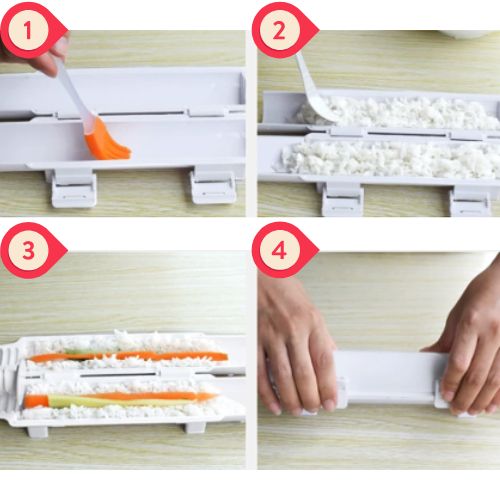 1

2

3

4